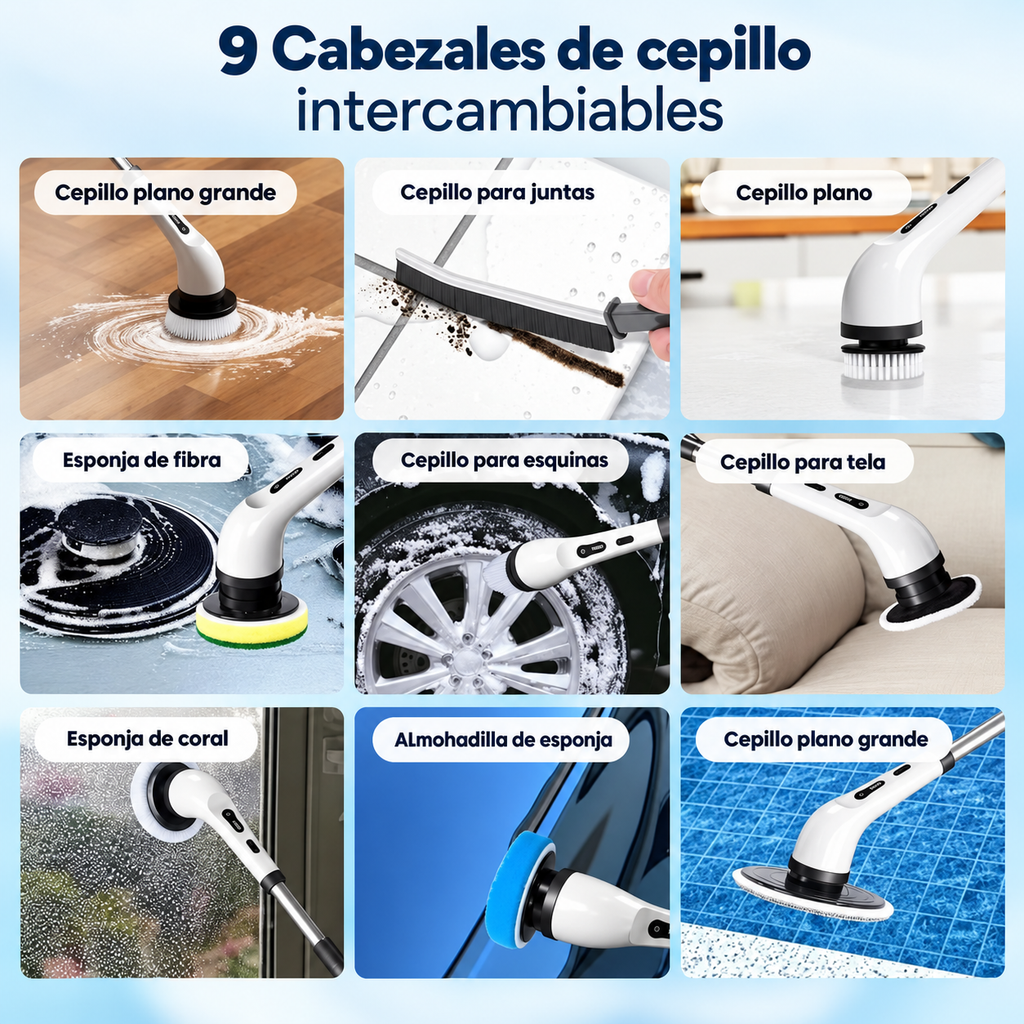 9 Cabezales de cepillo intercambiables

Cepillo plano grande

Cepillo para juntas

Cepillo plano

Esponja de fibra

Cepillo para esquinas

Cepillo para tela

Esponja de coral

ALmohadilla de esponja

Cepillo plano grande